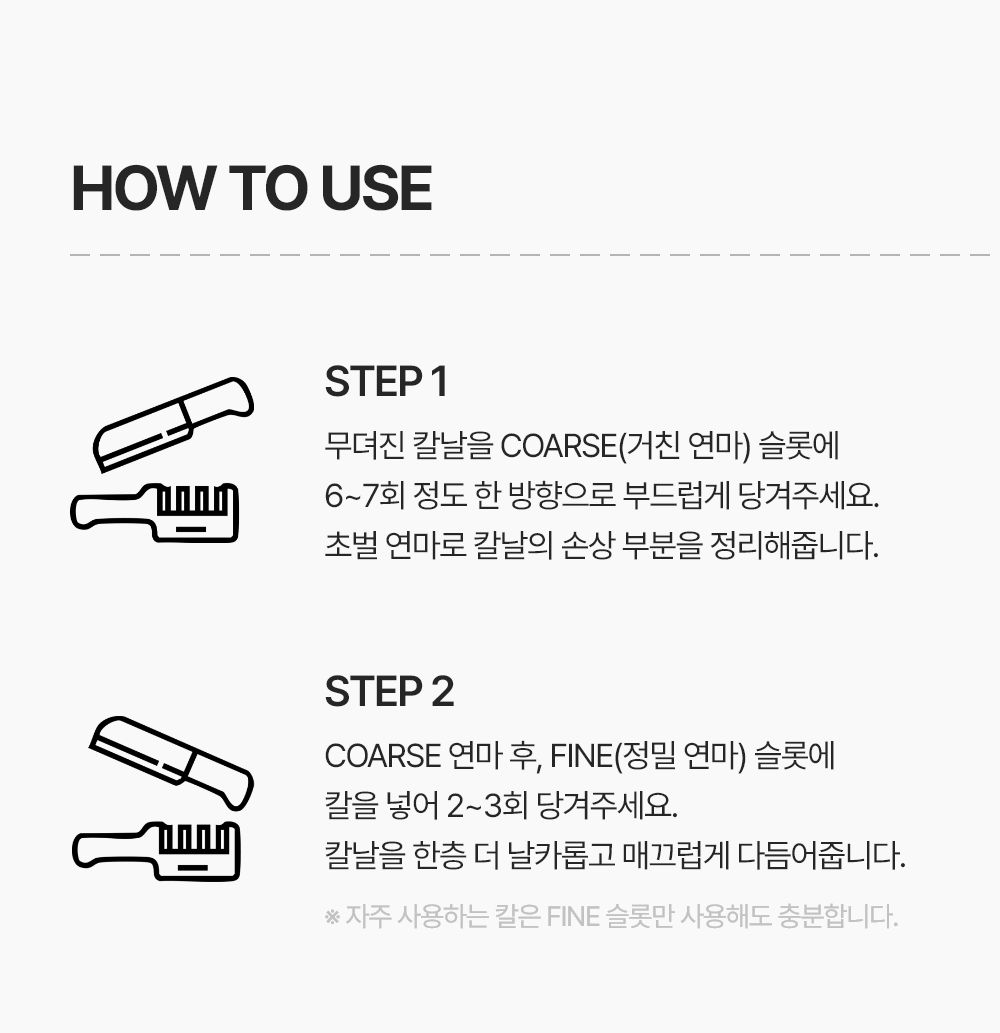 HOW TO USE

STEP 1

무뎌진 칼날을 COARSE(거친 연마) 슬롯에
6~7회 정도 한 방향으로 부드럽게 당겨주세요.
초벌 연마로 칼날의 손상 부분을 정리해줍니다.

STEP 2

COARSE 연마 후, FINE(정밀 연마) 슬롯에
칼을 넣어 2~3회 당겨주세요.
칼날을 한층 더 날카롭고 매끄럽게 다듬어줍니다.

※ 자주 사용하는 칼은 FINE 슬롯만 사용해도 충분합니다.